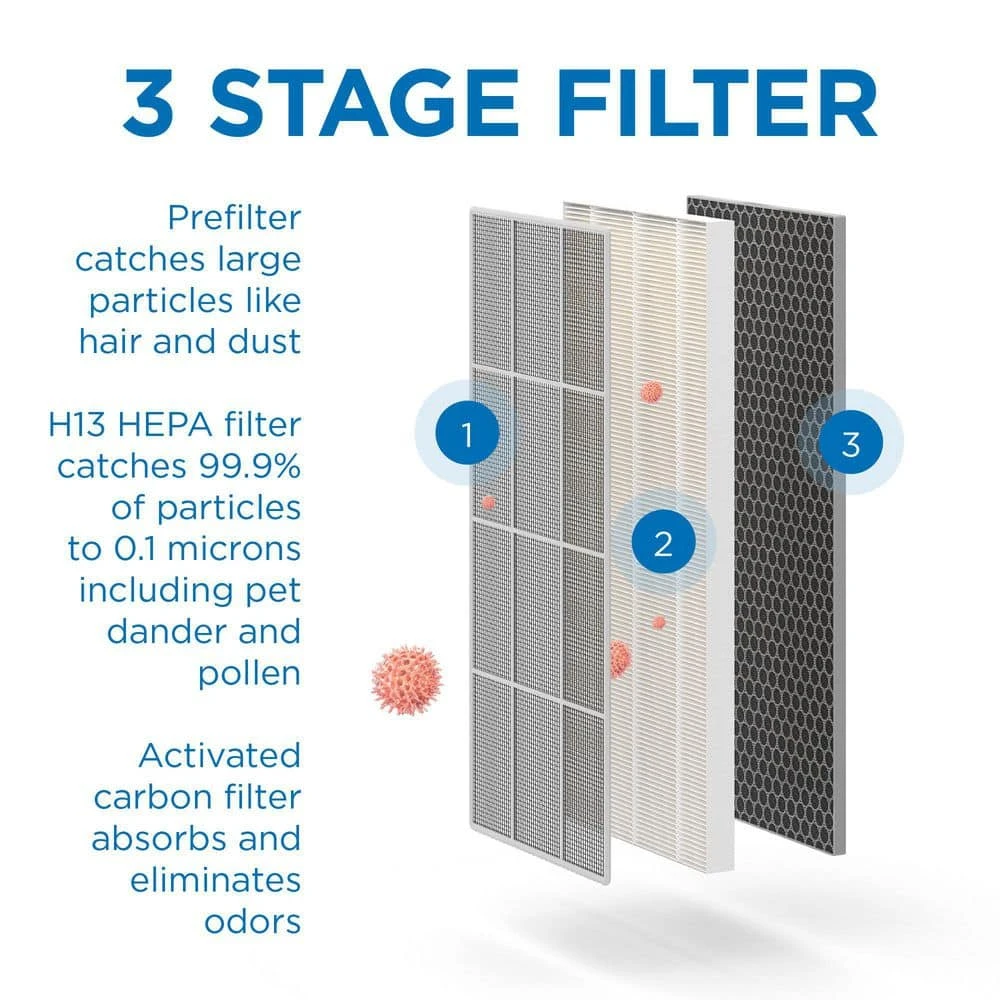 3 STAGE FILTER

Prefilter catches large particles like hair and dust

H13 HEPA filter catches 99.9% of particles to 0.1 microns including pet dander and pollen

Activated carbon filter absorbs and eliminates odors

1

2

3