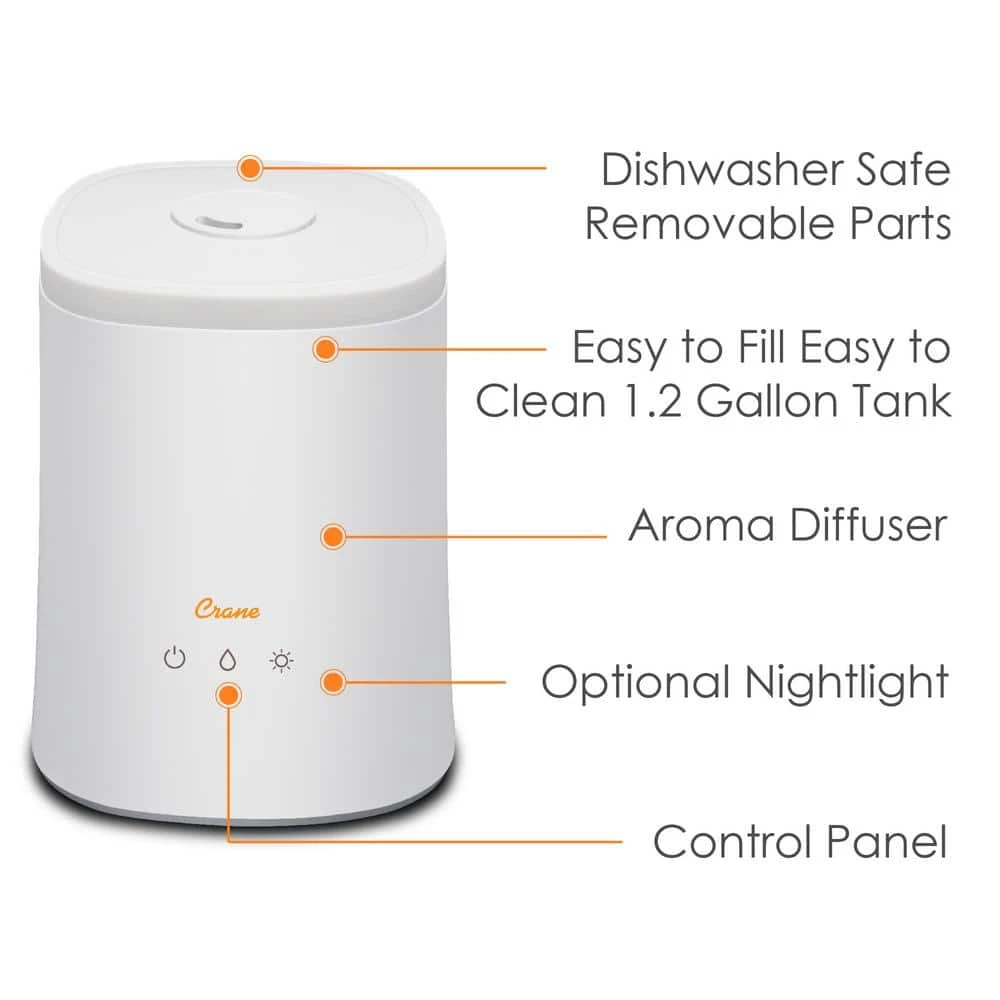 Dishwasher Safe Removable Parts

Easy to Fill Easy to Clean 1.2 Gallon Tank

Aroma Diffuser

Crane

Optional Nightlight

Control Panel