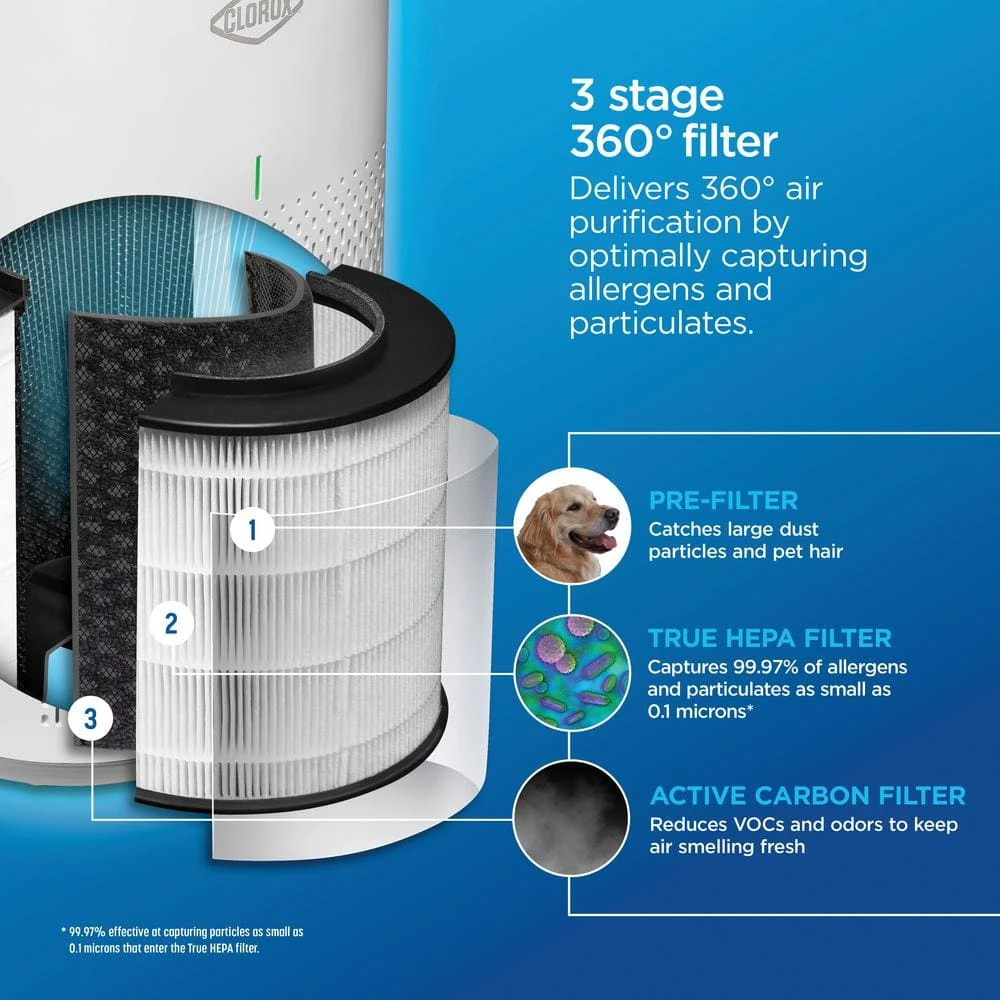 CLOROX

3 stage 360° filter

Delivers 360° air purification by optimally capturing allergens and particulates.

1

2

3

PRE-FILTER
Catches large dust particles and pet hair

TRUE HEPA FILTER
Captures 99.97% of allergens and particulates as small as 0.1 microns*

ACTIVE CARBON FILTER
Reduces VOCs and odors to keep air smelling fresh

* 99.97% effective at capturing particles as small as 0.1 microns that enter the True HEPA filter.