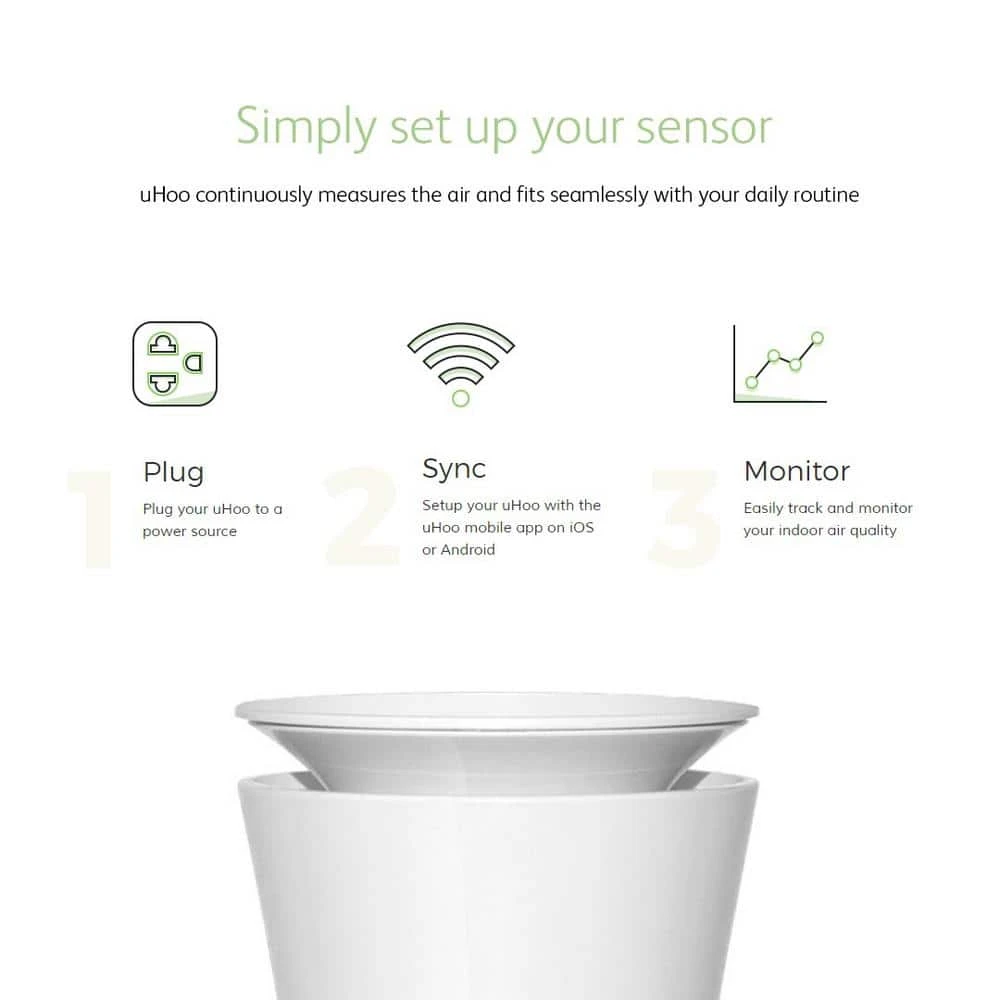 Simply set up your sensor

uHoo continuously measures the air and fits seamlessly with your daily routine

1
Plug
Plug your uHoo to a power source

2
Sync
Setup your uHoo with the uHoo mobile app on iOS or Android

3
Monitor
Easily track and monitor your indoor air quality